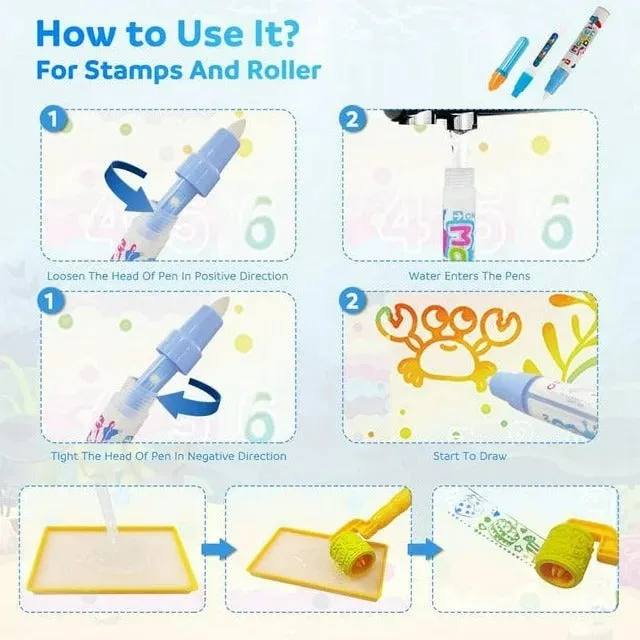 How to Use It?
For Stamps And Roller

1

Loosen The Head Of Pen In Positive Direction

2

Water Enters The Pens

1

Tight The Head Of Pen In Negative Direction

2

Start To Draw